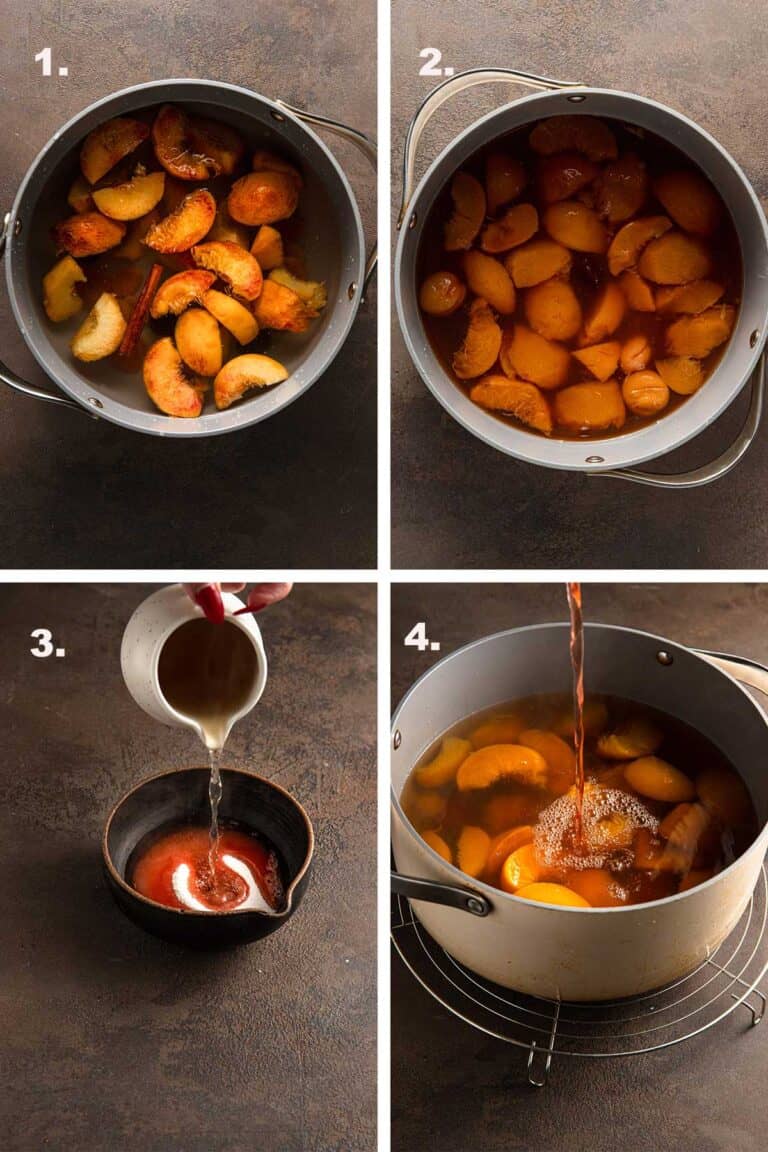 1.

2.

3.

4.