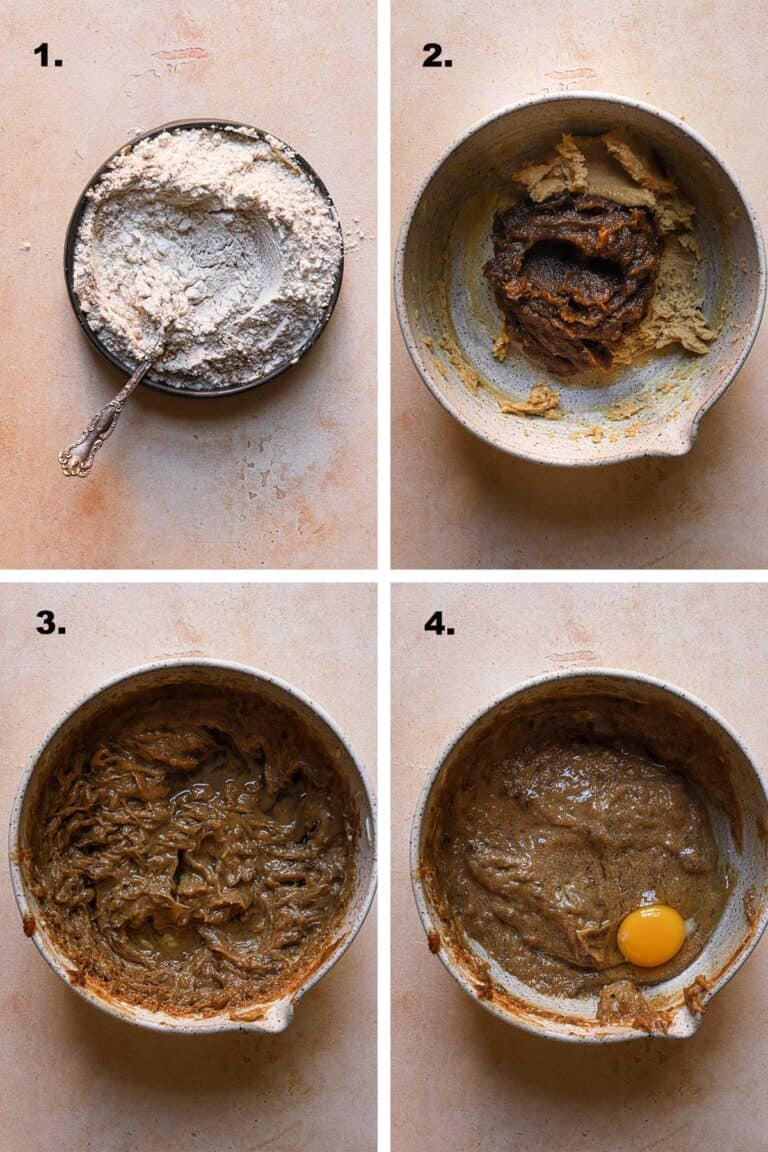 1.

2.

3.

4.