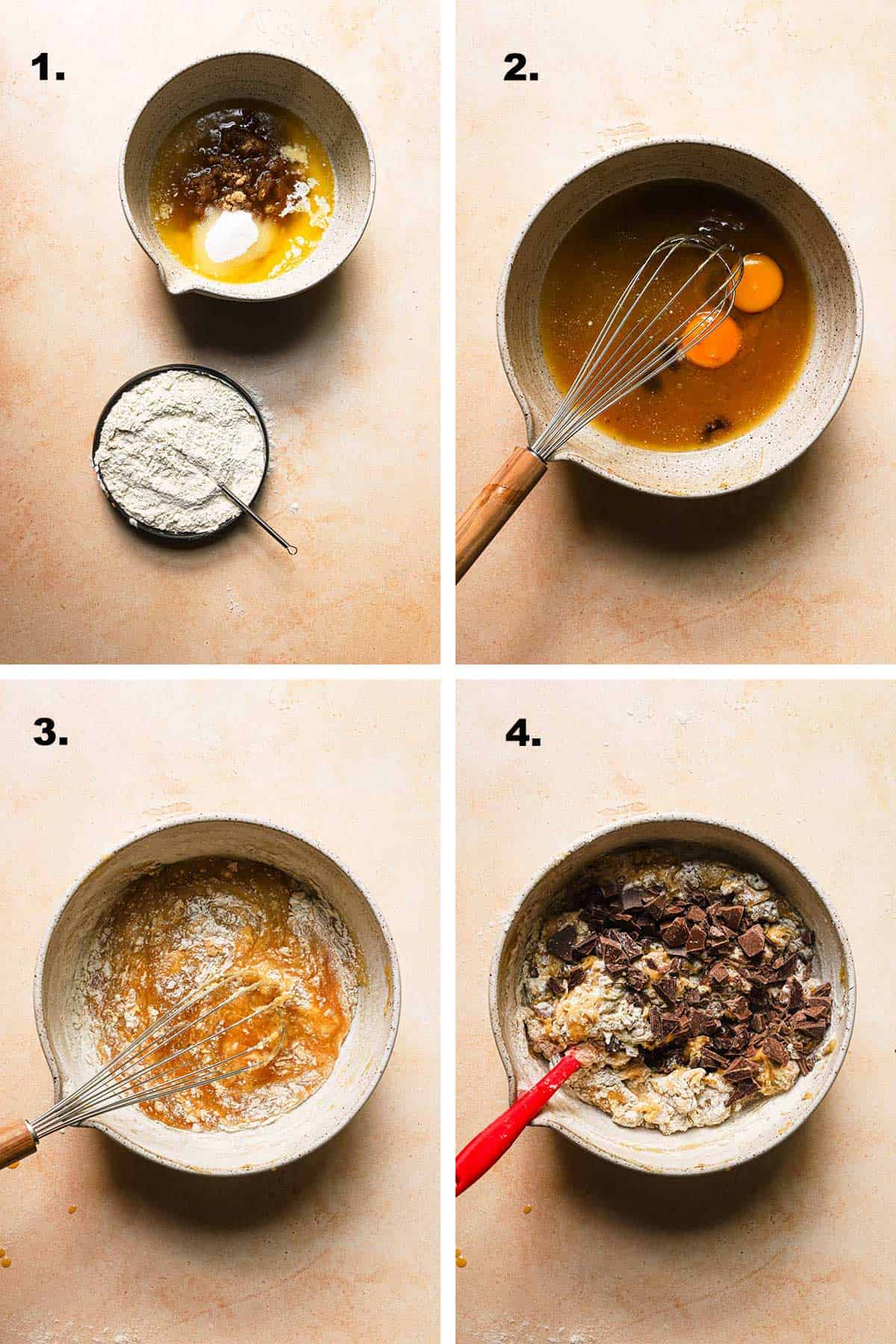 1.

2.

3.

4.