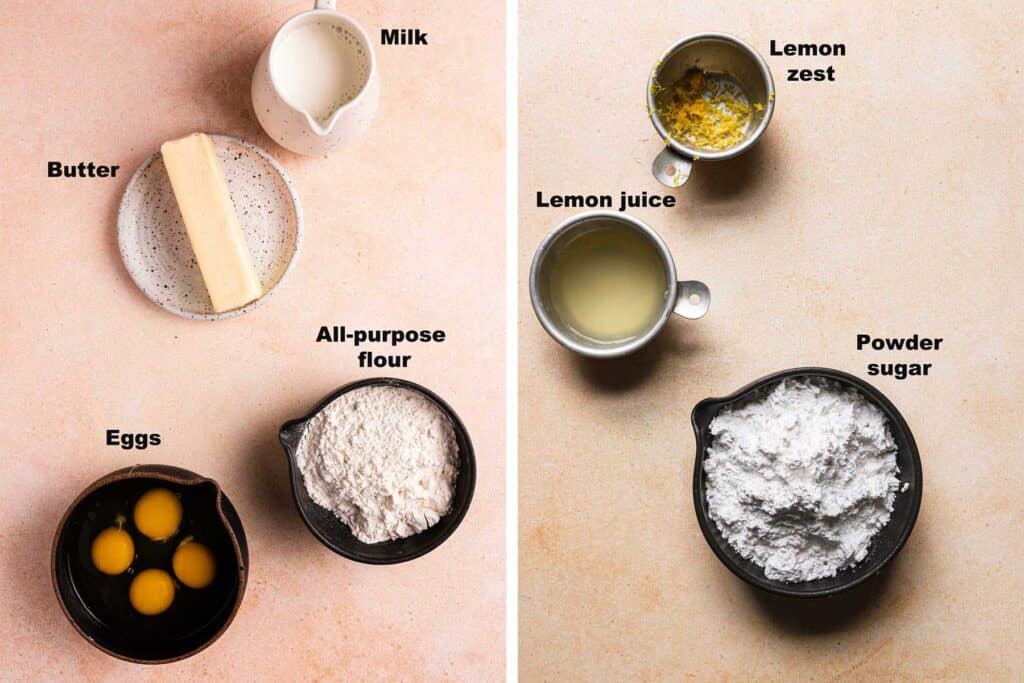 Milk

Butter

All-purpose flour

Eggs

Lemon zest

Lemon juice

Powder sugar