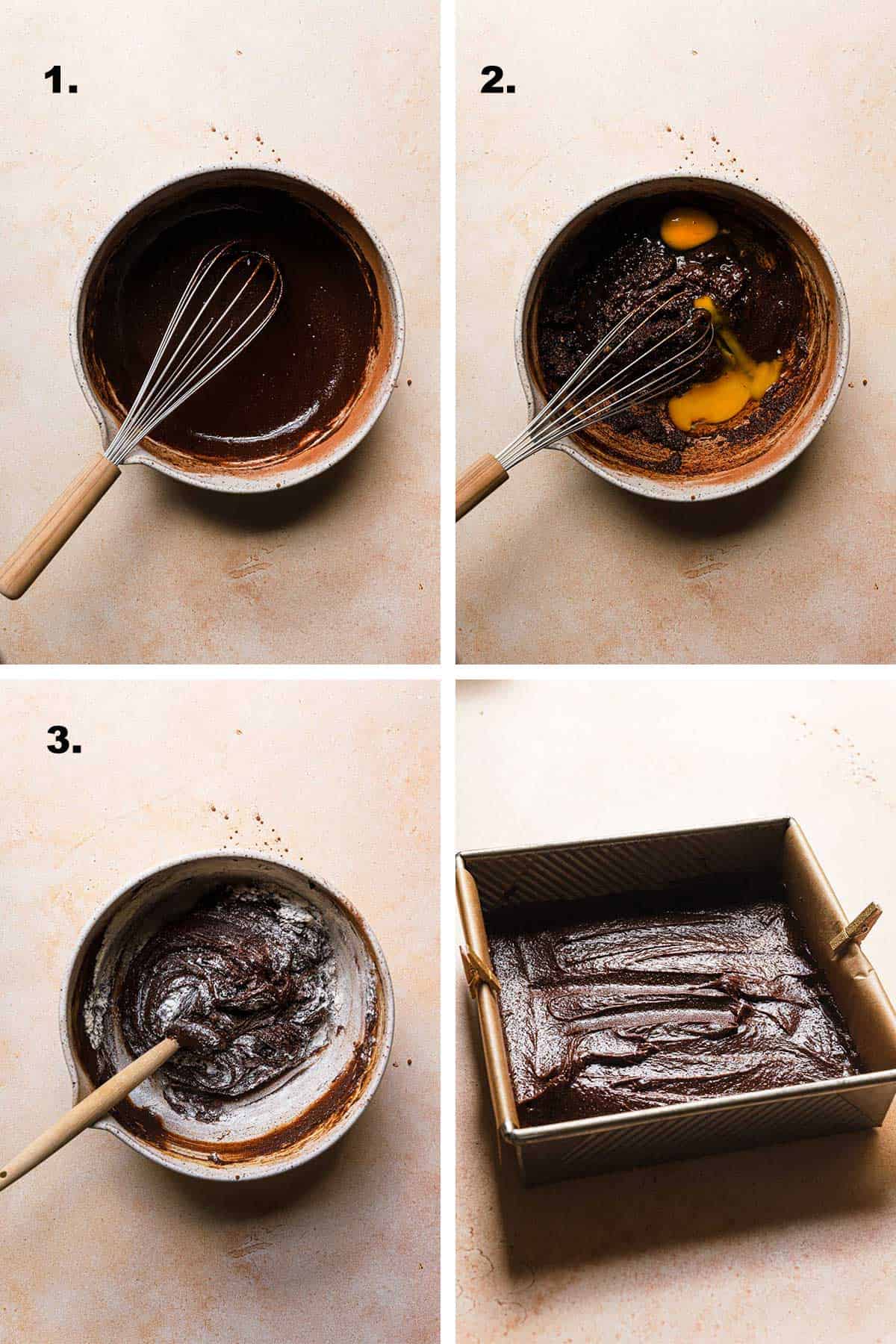 1.

2.

3.