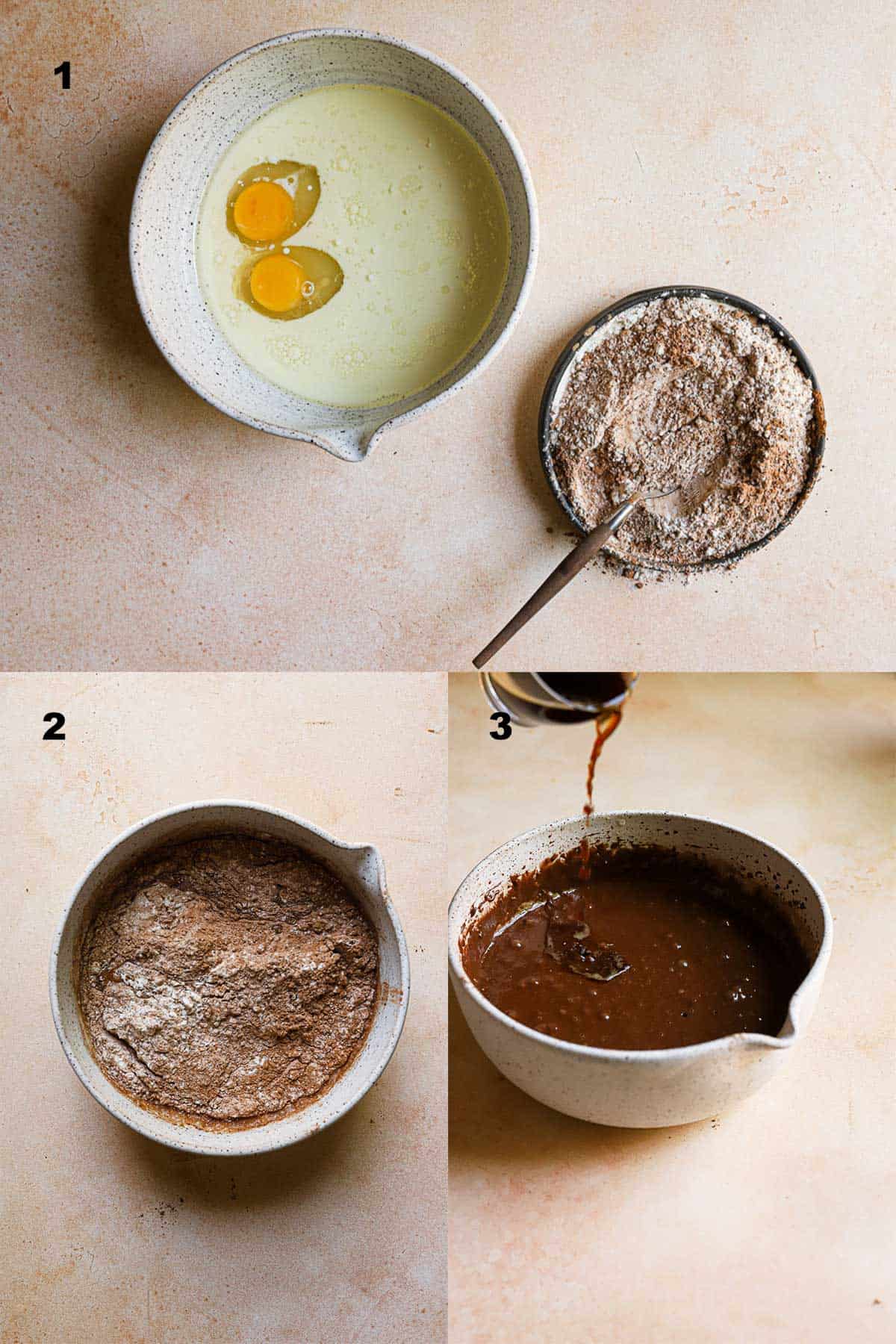 1

2

3