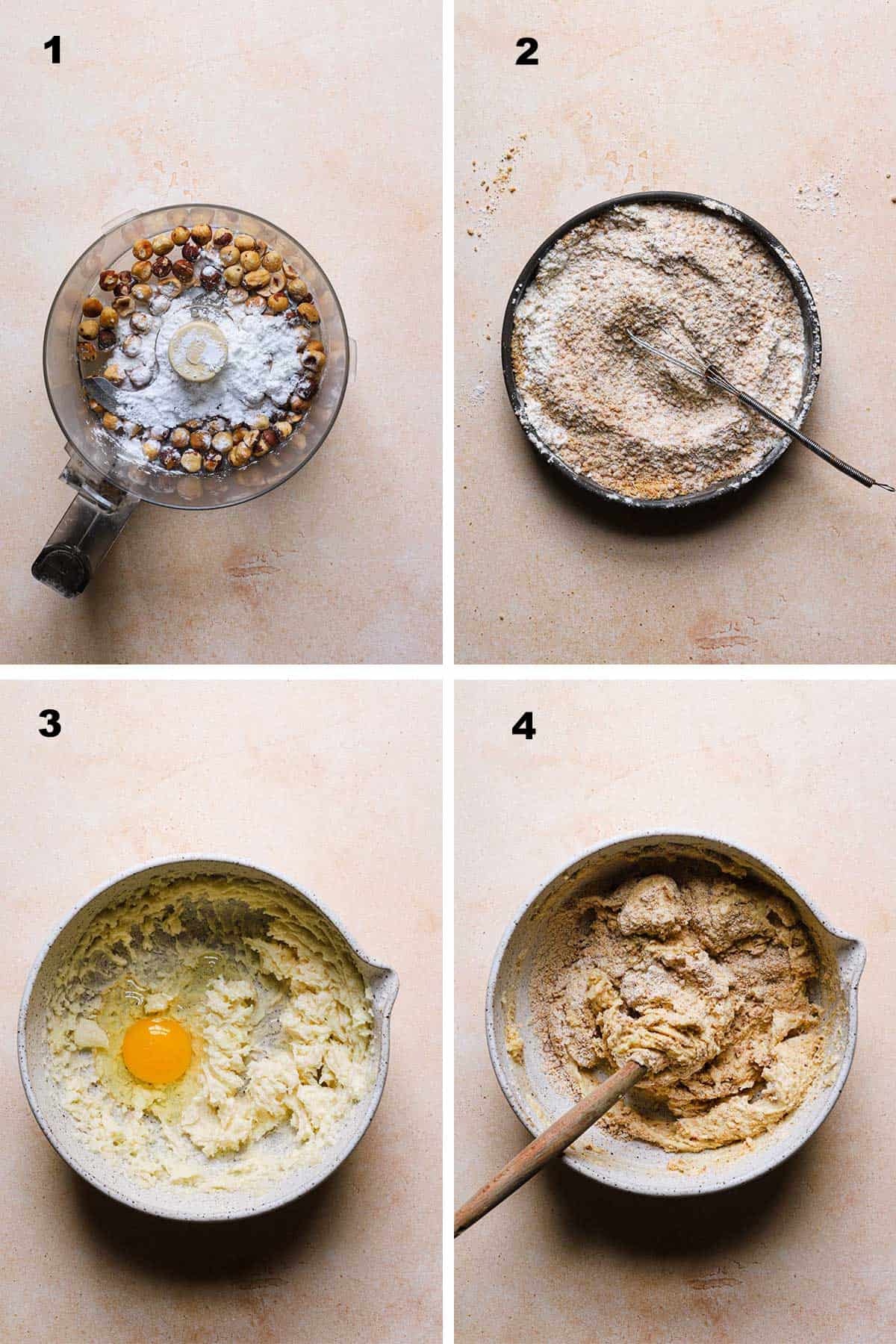 1

2

3

4