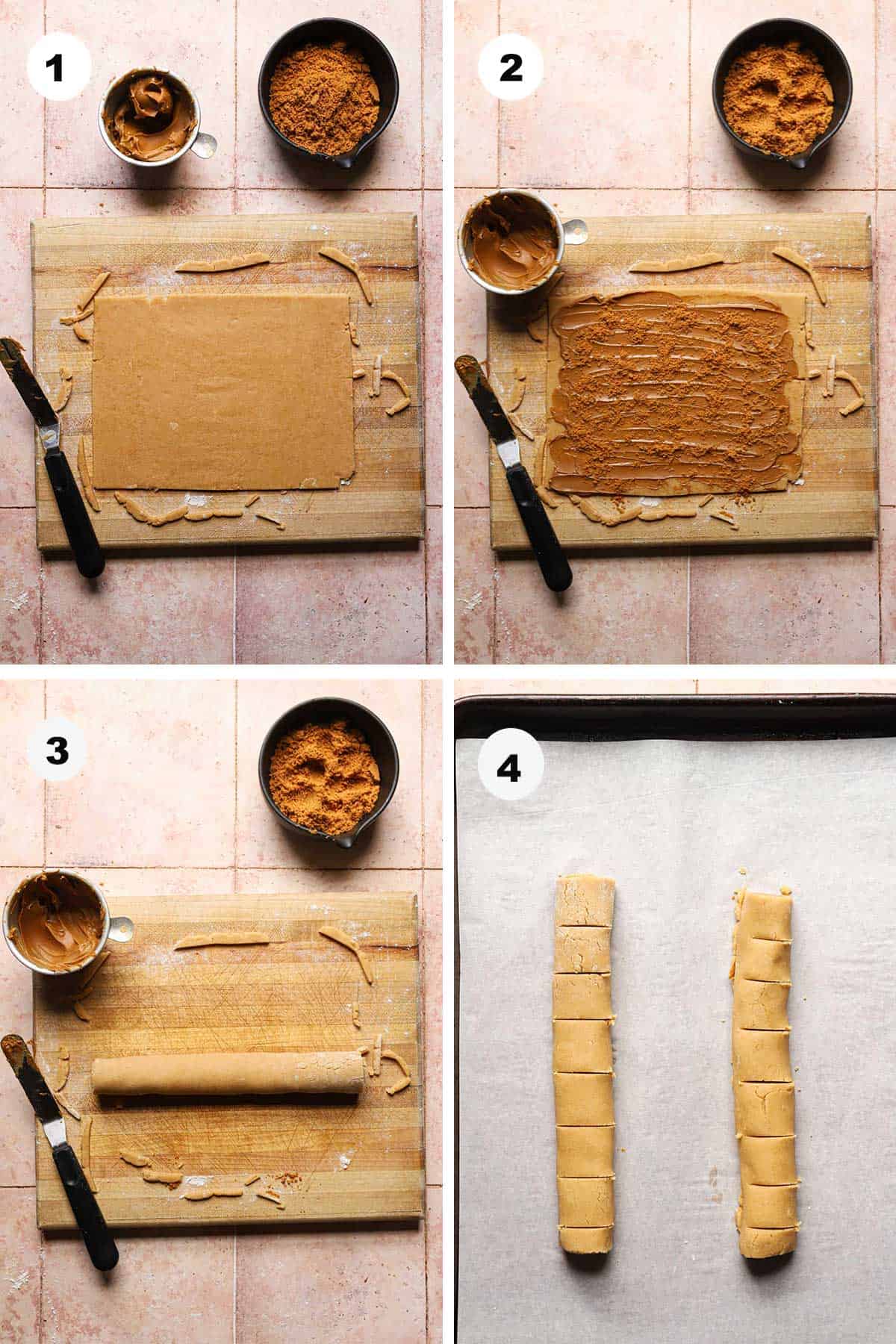 1

2

3

4