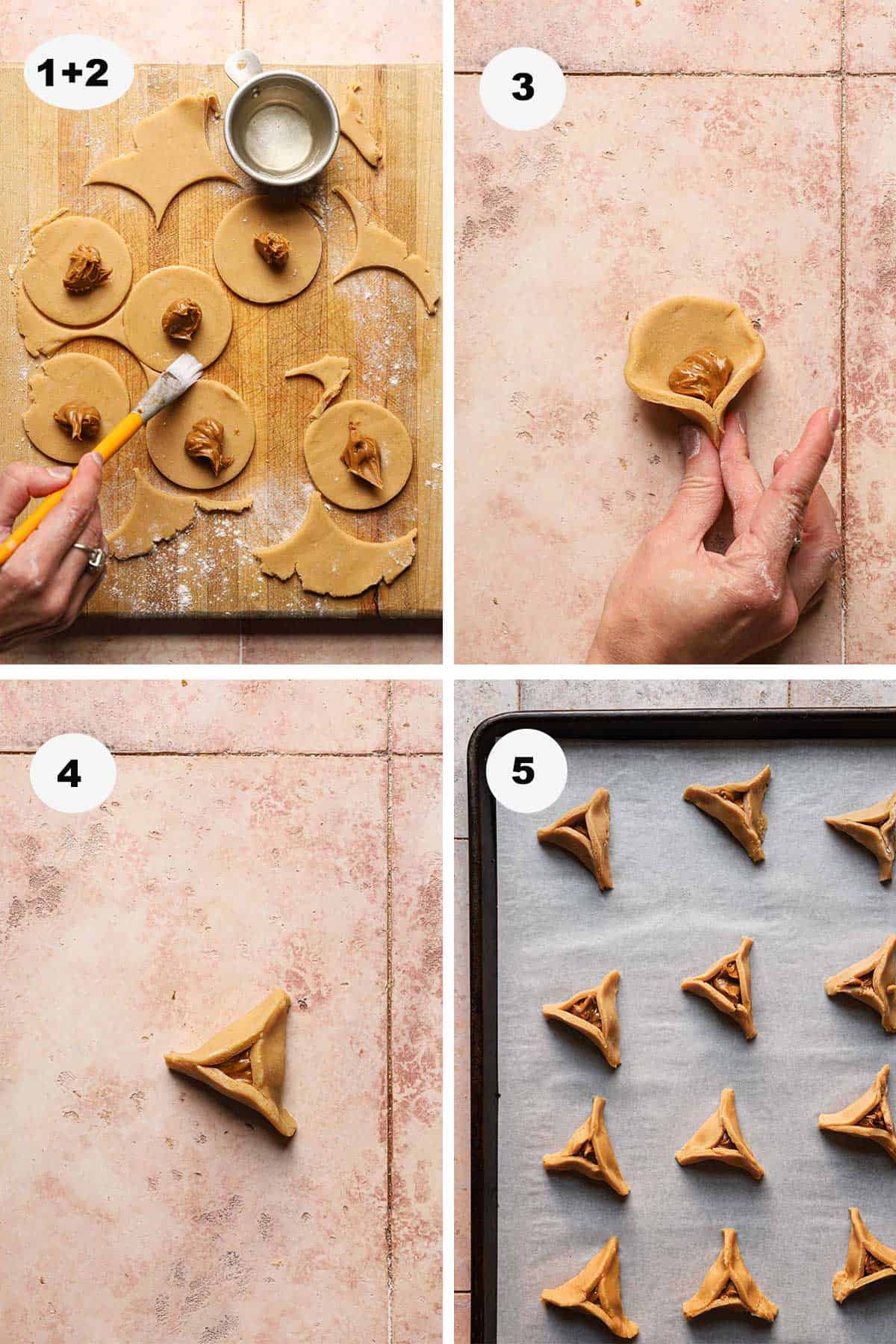 1+2

3

4

5