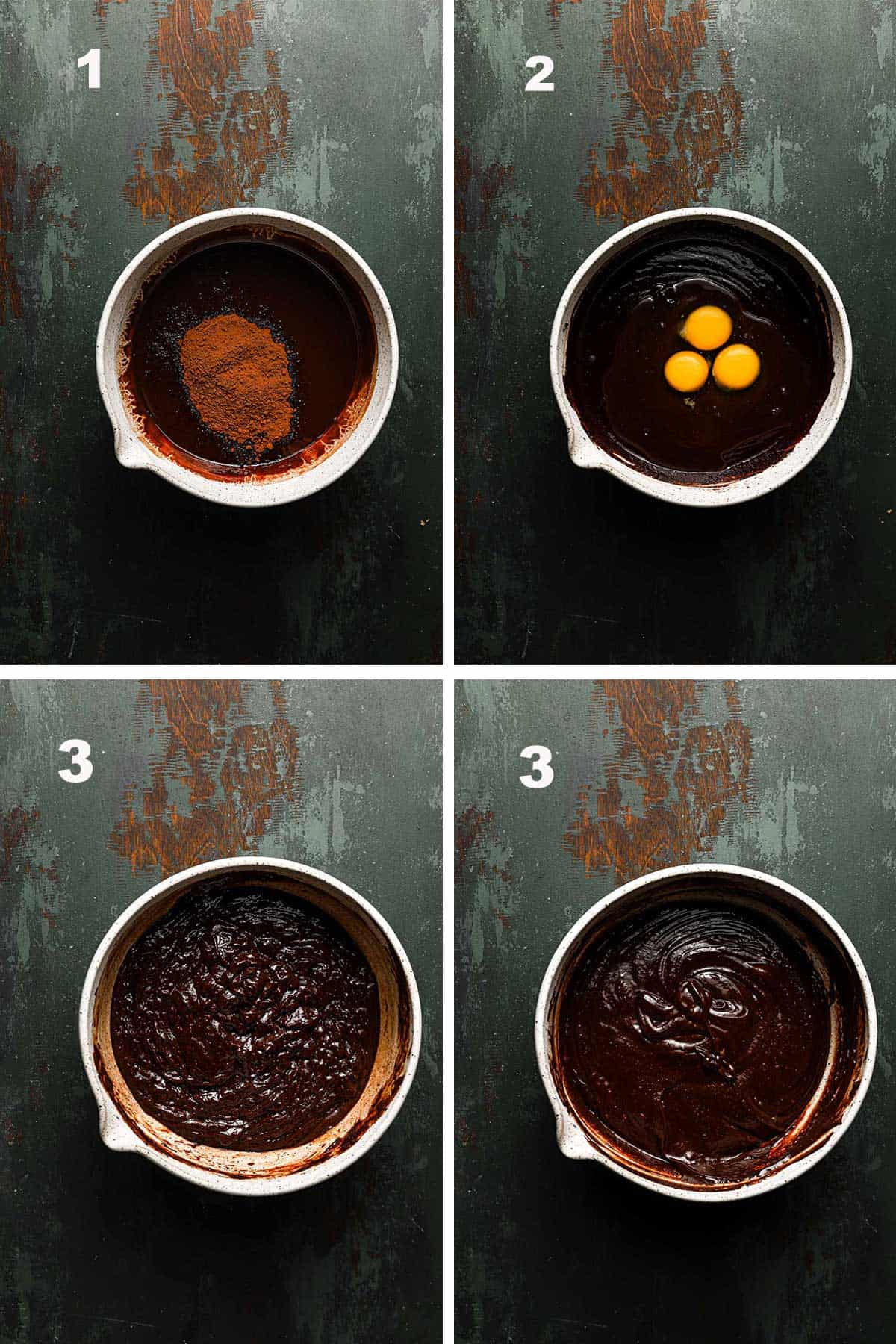 1

2

3

3