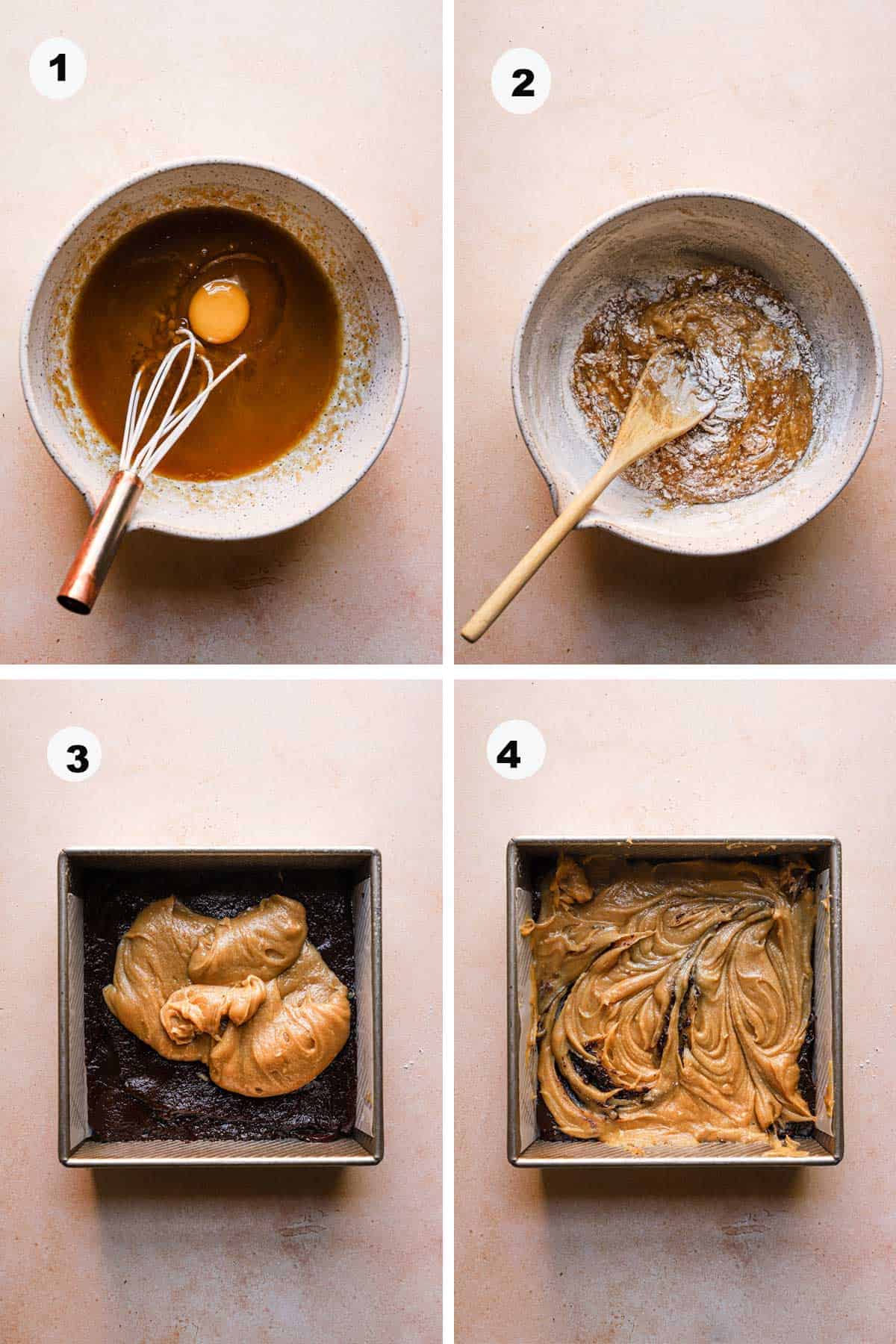 1

2

3

4