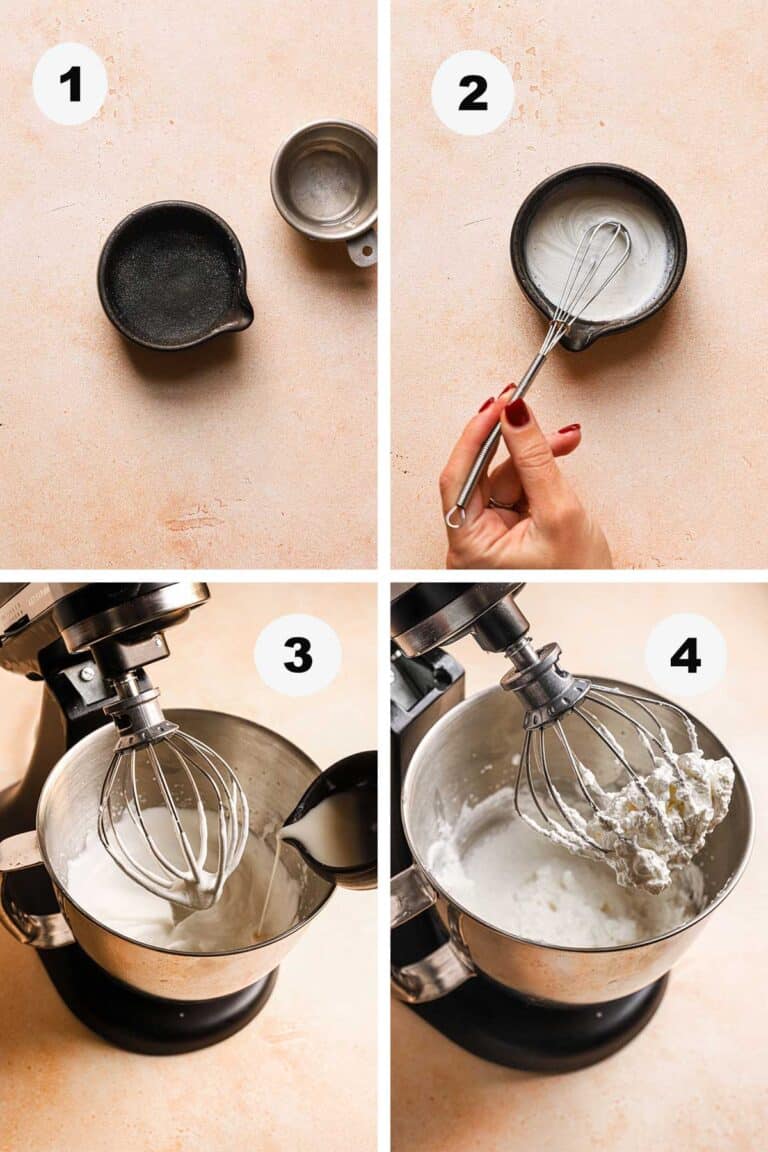 1

2

3

4