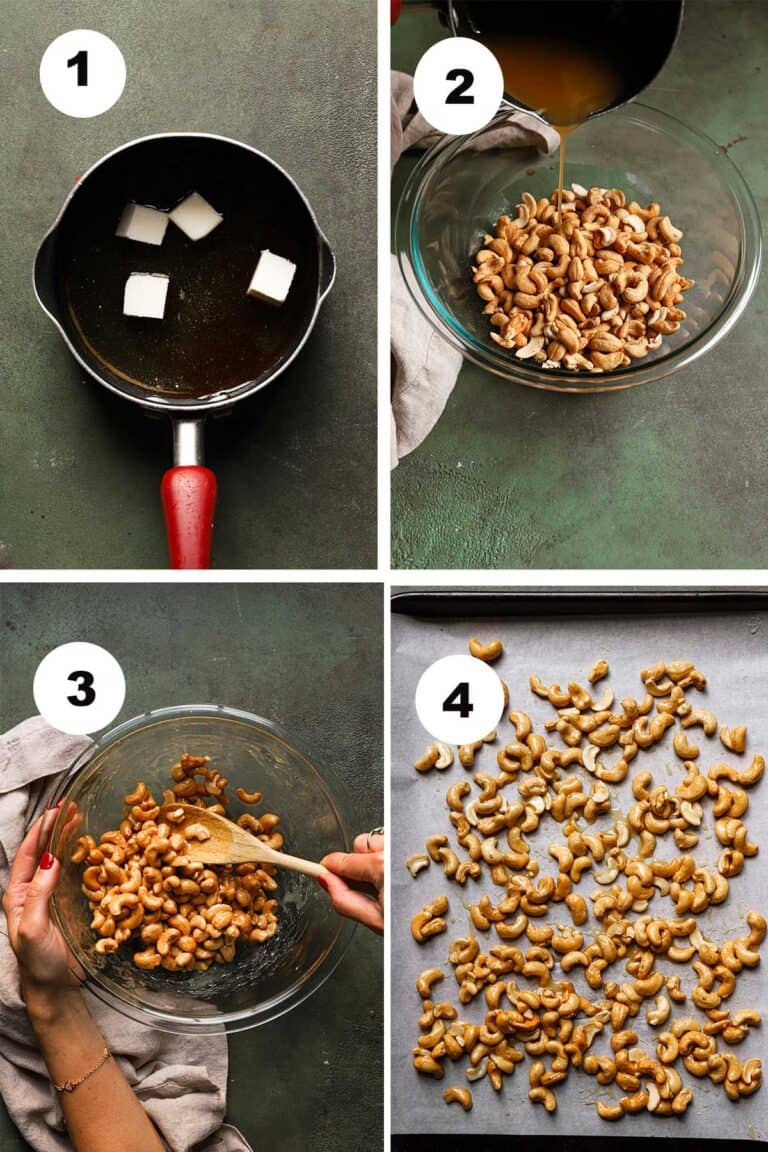 1

2

3

4